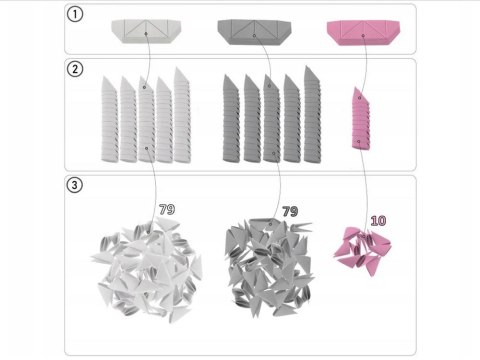 1

2

3

79

79

10